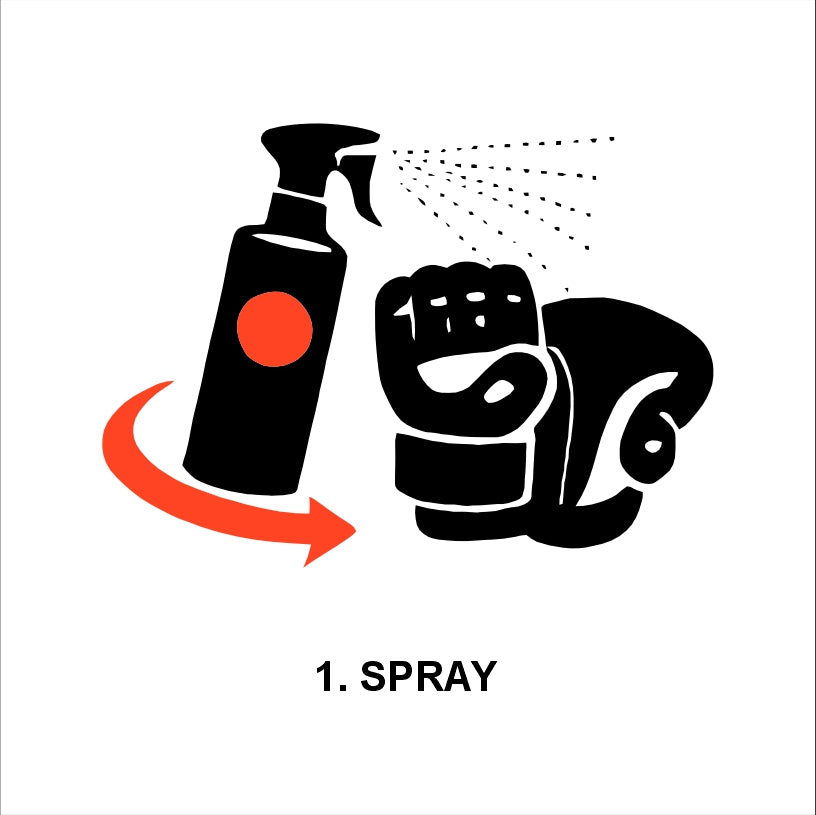 1. SPRAY